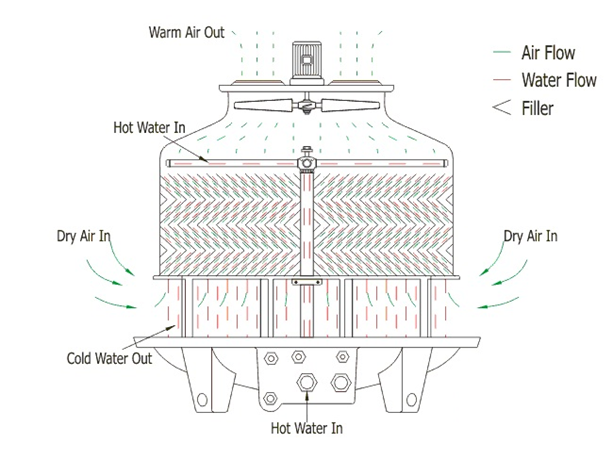 Warm Air Out

Air Flow
Water Flow
Filler

Hot Water In

Dry Air In

Dry Air In

Cold Water Out

Hot Water In